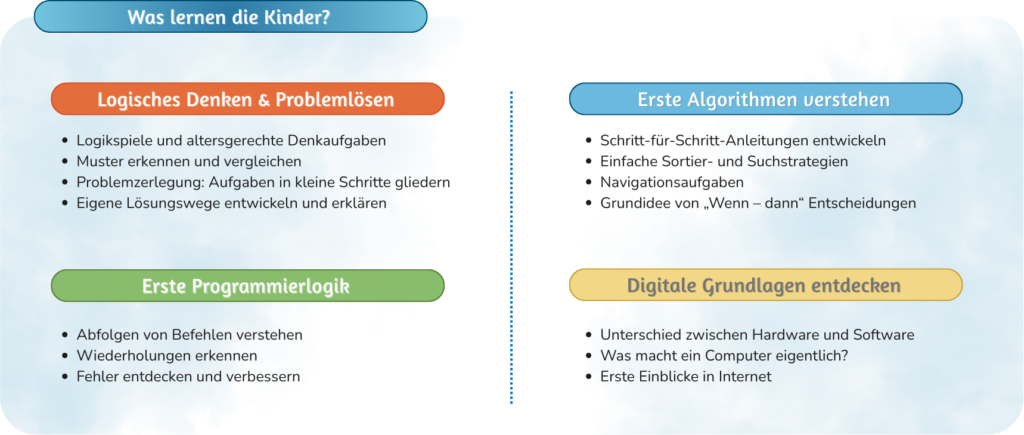 Was lernen die Kinder?

Logisches Denken & Problemlösen

• Logikspiele und altersgerechte Denkaufgaben
• Muster erkennen und vergleichen
• Problemzerlegung: Aufgaben in kleine Schritte gliedern
• Eigene Lösungswege entwickeln und erklären

Erste Programmierlogik

• Abfolgen von Befehlen verstehen
• Wiederholungen erkennen
• Fehler entdecken und verbessern

Erste Algorithmen verstehen

• Schritt-für-Schritt-Anleitungen entwickeln
• Einfache Sortier- und Suchstrategien
• Navigationsaufgaben
• Grundidee von „Wenn – dann“ Entscheidungen

Digitale Grundlagen entdecken

• Unterschied zwischen Hardware und Software
• Was macht ein Computer eigentlich?
• Erste Einblicke in Internet